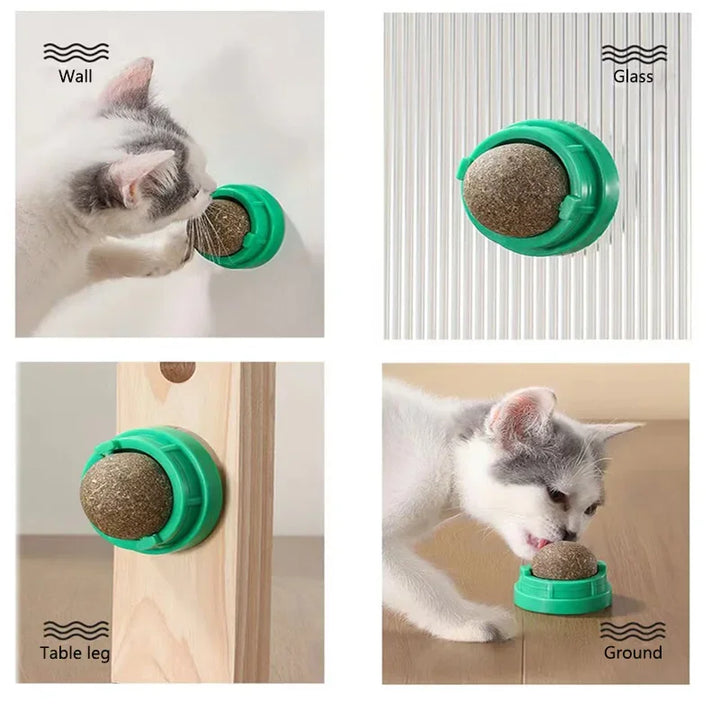 Wall

Glass

Table leg

Ground