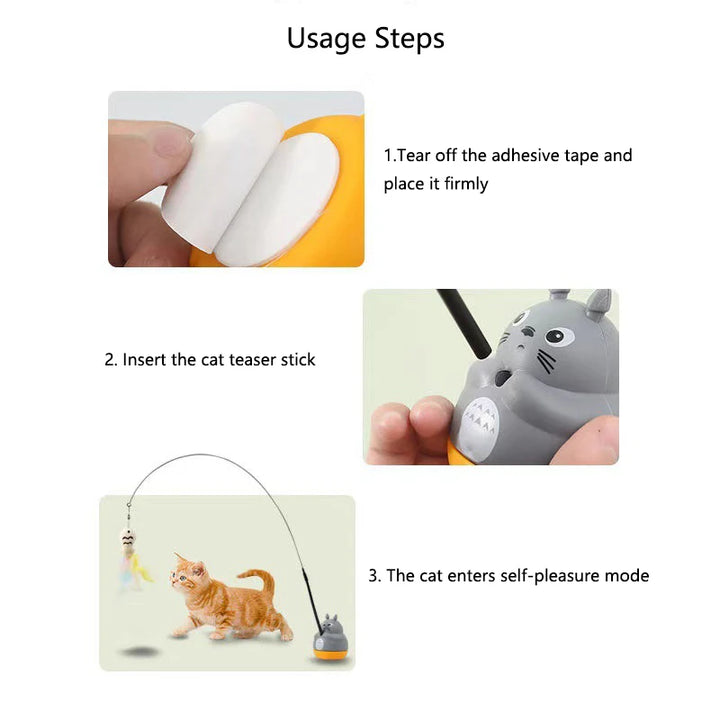 Usage Steps

1.Tear off the adhesive tape and place it firmly

2. Insert the cat teaser stick

3. The cat enters self-pleasure mode